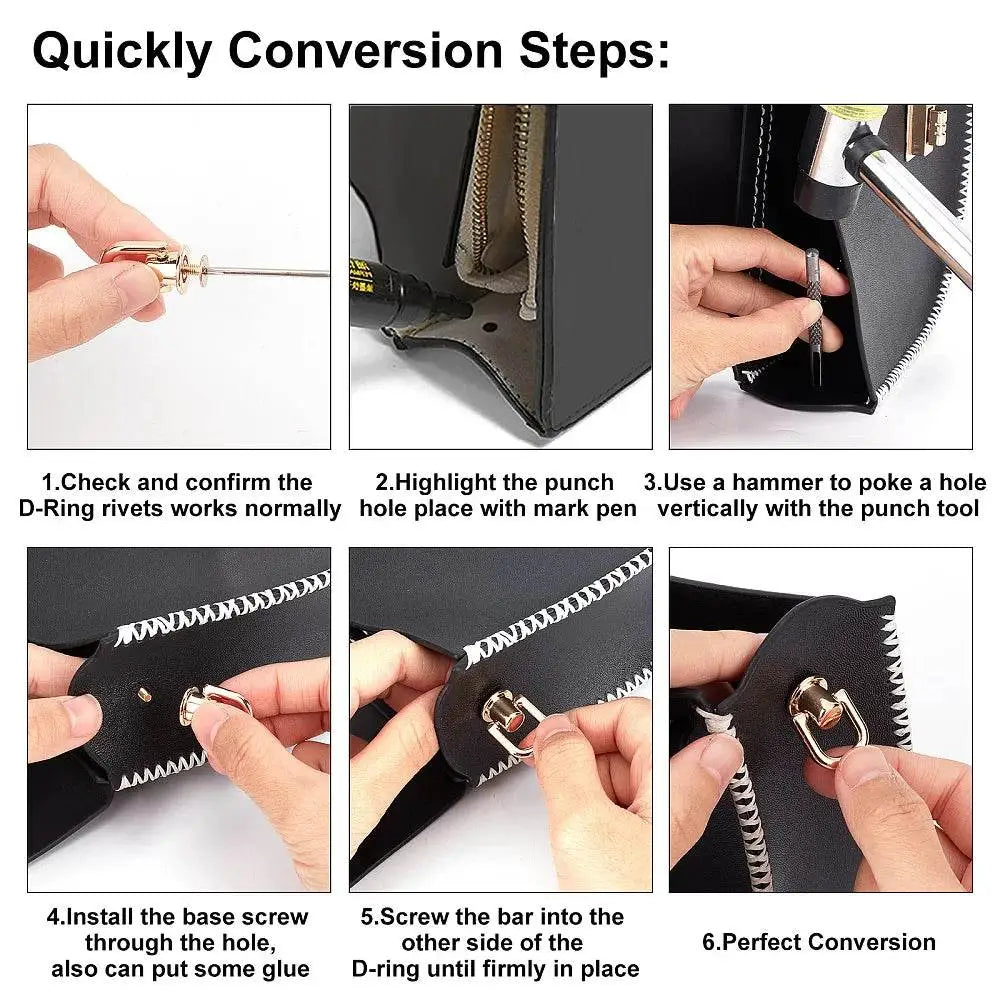 Quickly Conversion Steps:

1.Check and confirm the D-Ring rivets works normally

2.Highlight the punch hole place with mark pen

3.Use a hammer to poke a hole vertically with the punch tool

4.Install the base screw through the hole, also can put some glue

5.Screw the bar into the other side of the D-ring until firmly in place

6.Perfect Conversion