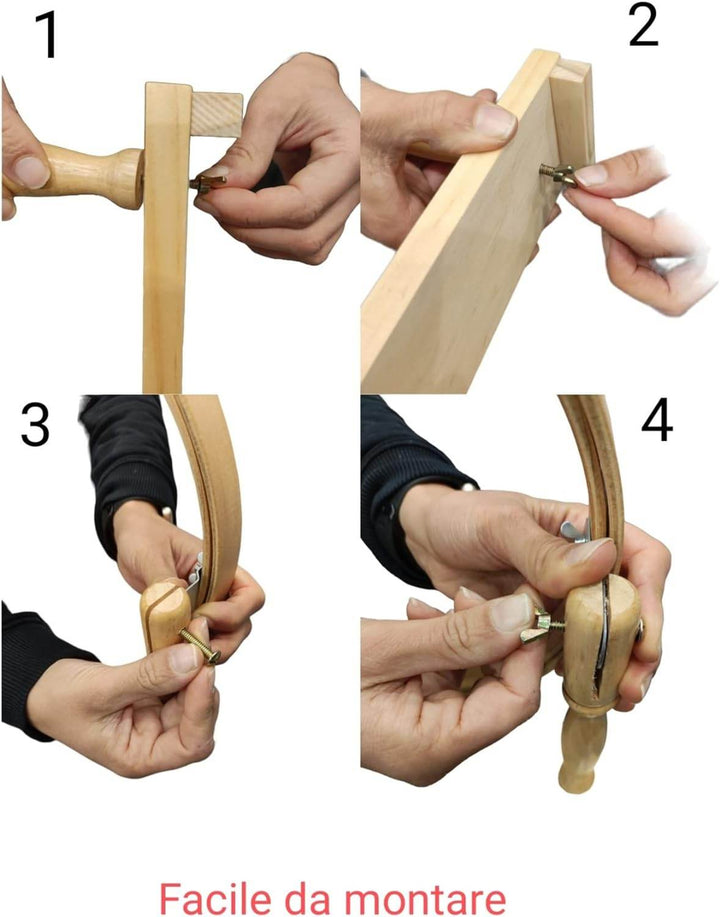 1

2

3

4

Facile da montare